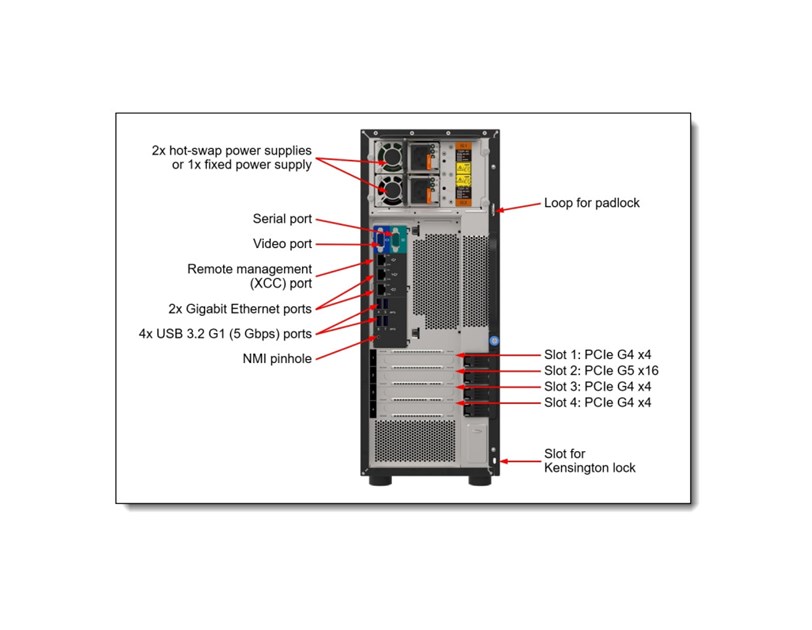 2x hot-swap power supplies or 1x fixed power supply

Serial port

Video port

Remote management (XCC) port

2x Gigabit Ethernet ports

4x USB 3.2 G1 (5 Gbps) ports

NMI pinhole

Loop for padlock

Slot 1: PCIe G4 x4

Slot 2: PCIe G5 x16

Slot 3: PCIe G4 x4

Slot 4: PCIe G4 x4

Slot for Kensington lock