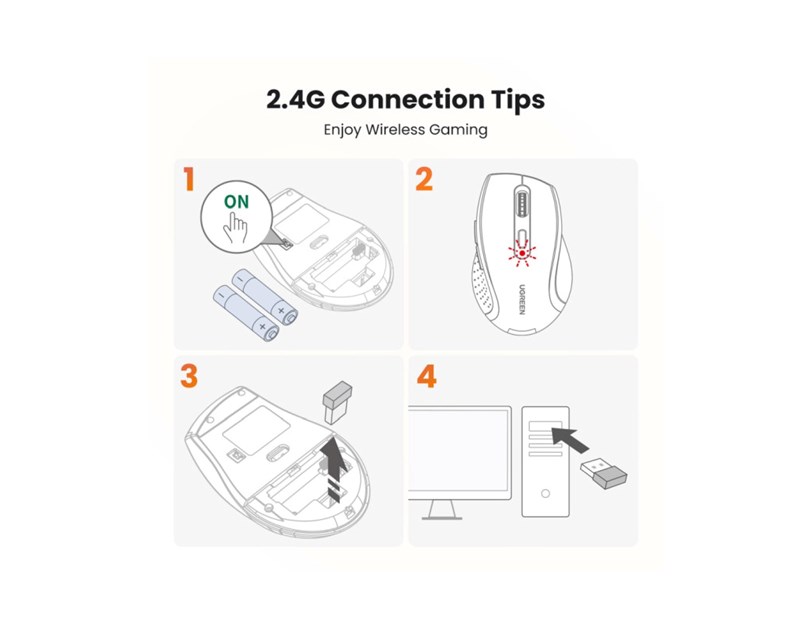 2.4G Connection Tips
Enjoy Wireless Gaming

1
ON
+
+

2
UGREEN

3

4