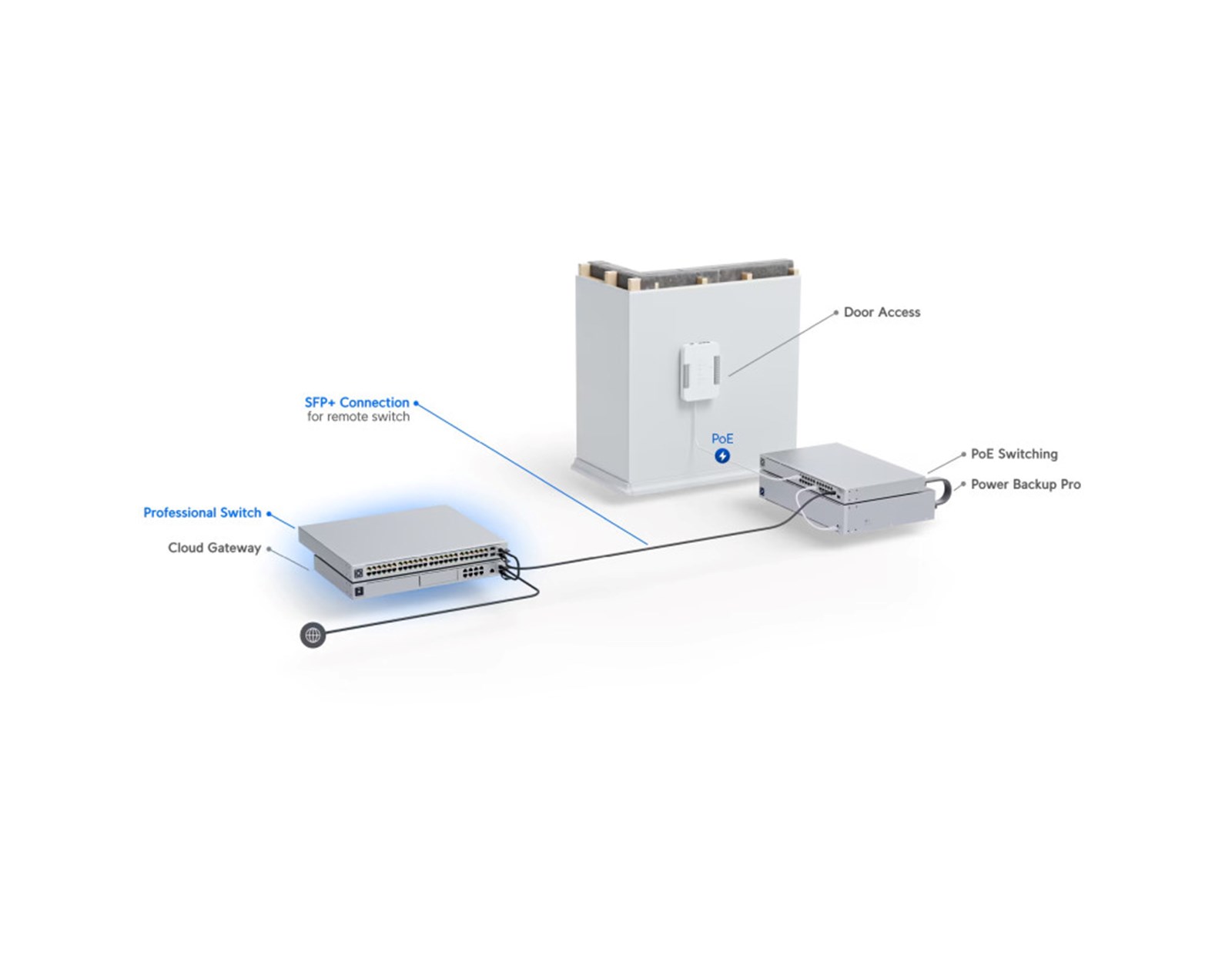 Door Access

SFP+ Connection
for remote switch

PoE

PoE Switching

Power Backup Pro

Professional Switch

Cloud Gateway