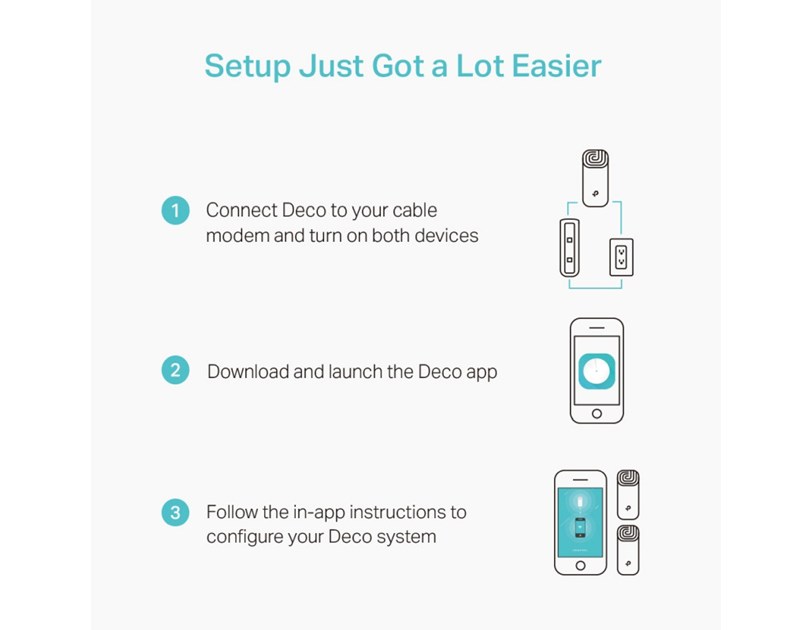 Setup Just Got a Lot Easier

1 Connect Deco to your cable modem and turn on both devices

2 Download and launch the Deco app

3 Follow the in-app instructions to configure your Deco system