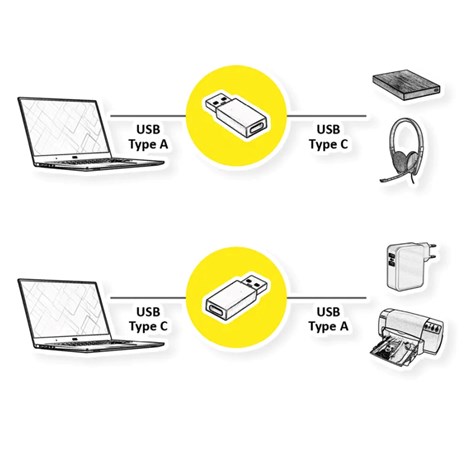 USB
Type A

USB
Type C

USB
Type C

USB
Type A