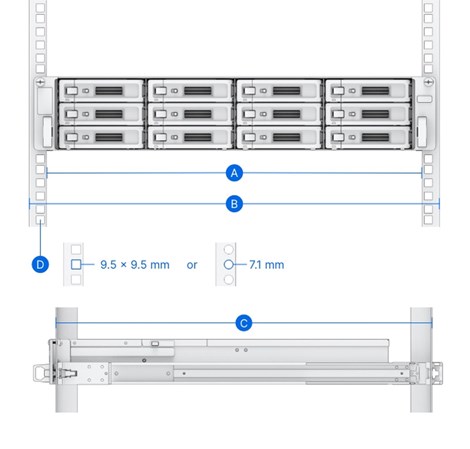 A

B

D

9.5 × 9.5 mm

or

7.1 mm

C